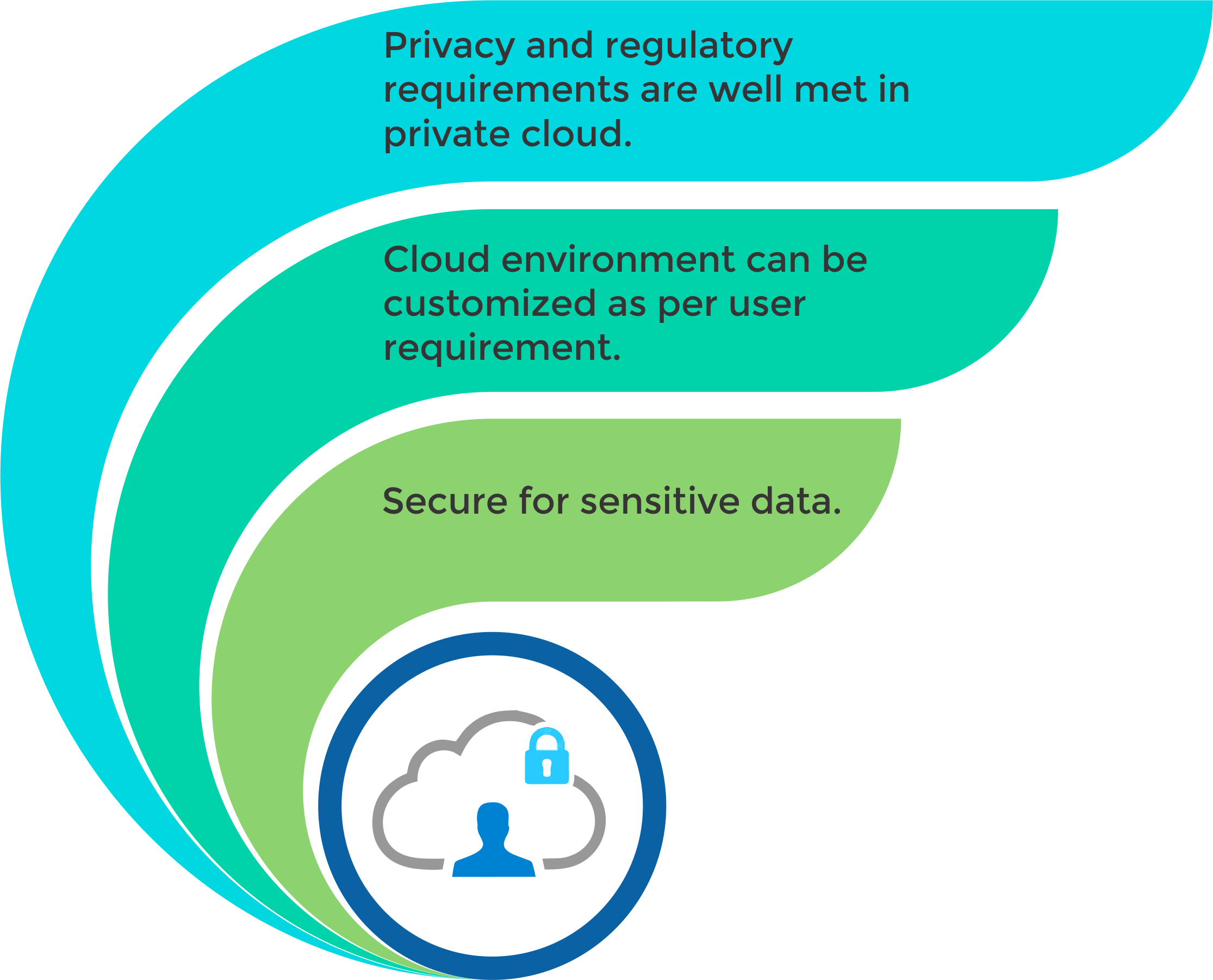 Privacy and regulatory requirements are well met in private cloud.

Cloud environment can be customized as per user requirement.

Secure for sensitive data.